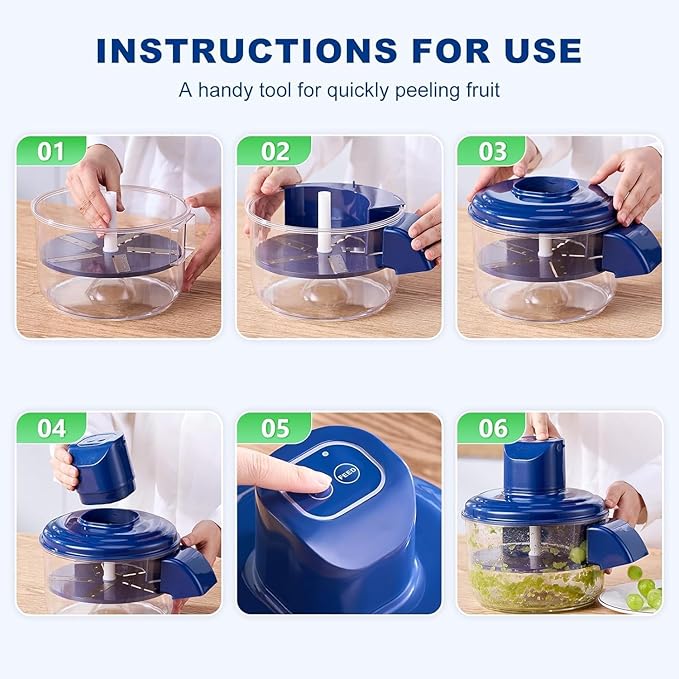 INSTRUCTIONS FOR USE

A handy tool for quickly peeling fruit

01

02

03

04

05

FEED

06