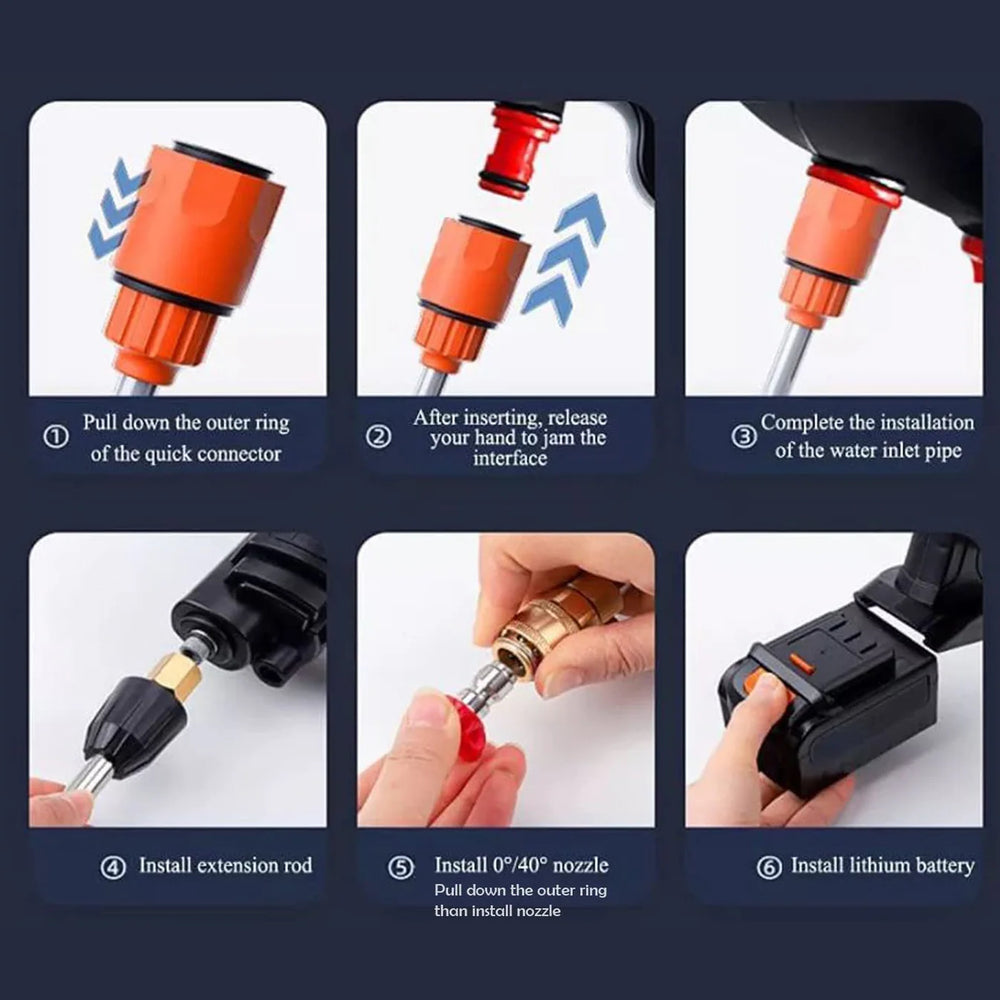 ① Pull down the outer ring of the quick connector

② After inserting, release your hand to jam the interface

③ Complete the installation of the water inlet pipe

④ Install extension rod

⑤ Install 0°/40° nozzle
Pull down the outer ring than install nozzle

⑥ Install lithium battery